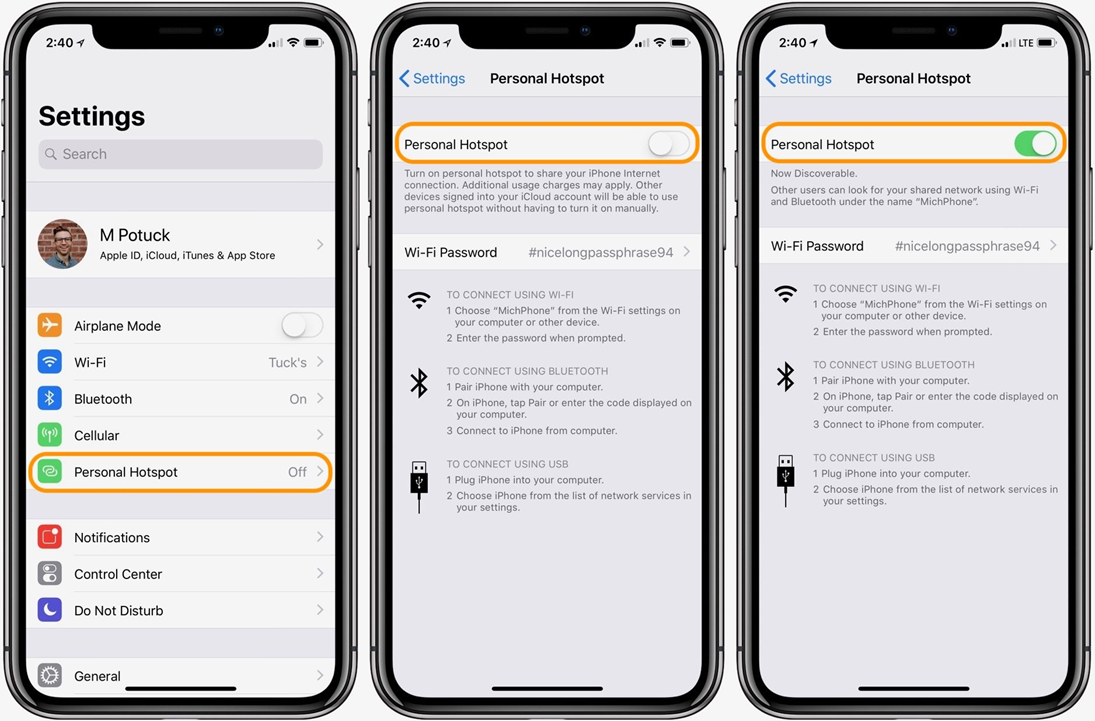 2:40

Settings

Search

M Potuck
Apple ID, iCloud, iTunes & App Store

Airplane Mode

Wi-Fi Tuck's

Bluetooth On

Cellular

Personal Hotspot Off

Notifications

Control Center

Do Not Disturb

General

2:40

Settings Personal Hotspot

Personal Hotspot

Turn on personal hotspot to share your iPhone Internet connection. Additional usage charges may apply. Other devices signed into your iCloud account will be able to use personal hotspot without having to turn it on manually.

Wi-Fi Password #nicelongpassphrase94

TO CONNECT USING WI-FI
1 Choose "MichPhone" from the Wi-Fi settings on your computer or other device.
2 Enter the password when prompted.

TO CONNECT USING BLUETOOTH
1 Pair iPhone with your computer.
2 On iPhone, tap Pair or enter the code displayed on your computer.
3 Connect to iPhone from computer.

TO CONNECT USING USB
1 Plug iPhone into your computer.
2 Choose iPhone from the list of network services in your settings.

2:40 LTE

Settings Personal Hotspot

Personal Hotspot

Now Discoverable.
Other users can look for your shared network using Wi-Fi and Bluetooth under the name "MichPhone".

Wi-Fi Password #nicelongpassphrase94

TO CONNECT USING WI-FI
1 Choose "MichPhone" from the Wi-Fi settings on your computer or other device.
2 Enter the password when prompted.

TO CONNECT USING BLUETOOTH
1 Pair iPhone with your computer.
2 On iPhone, tap Pair or enter the code displayed on your computer.
3 Connect to iPhone from computer.

TO CONNECT USING USB
1 Plug iPhone into your computer.
2 Choose iPhone from the list of network services in your settings.